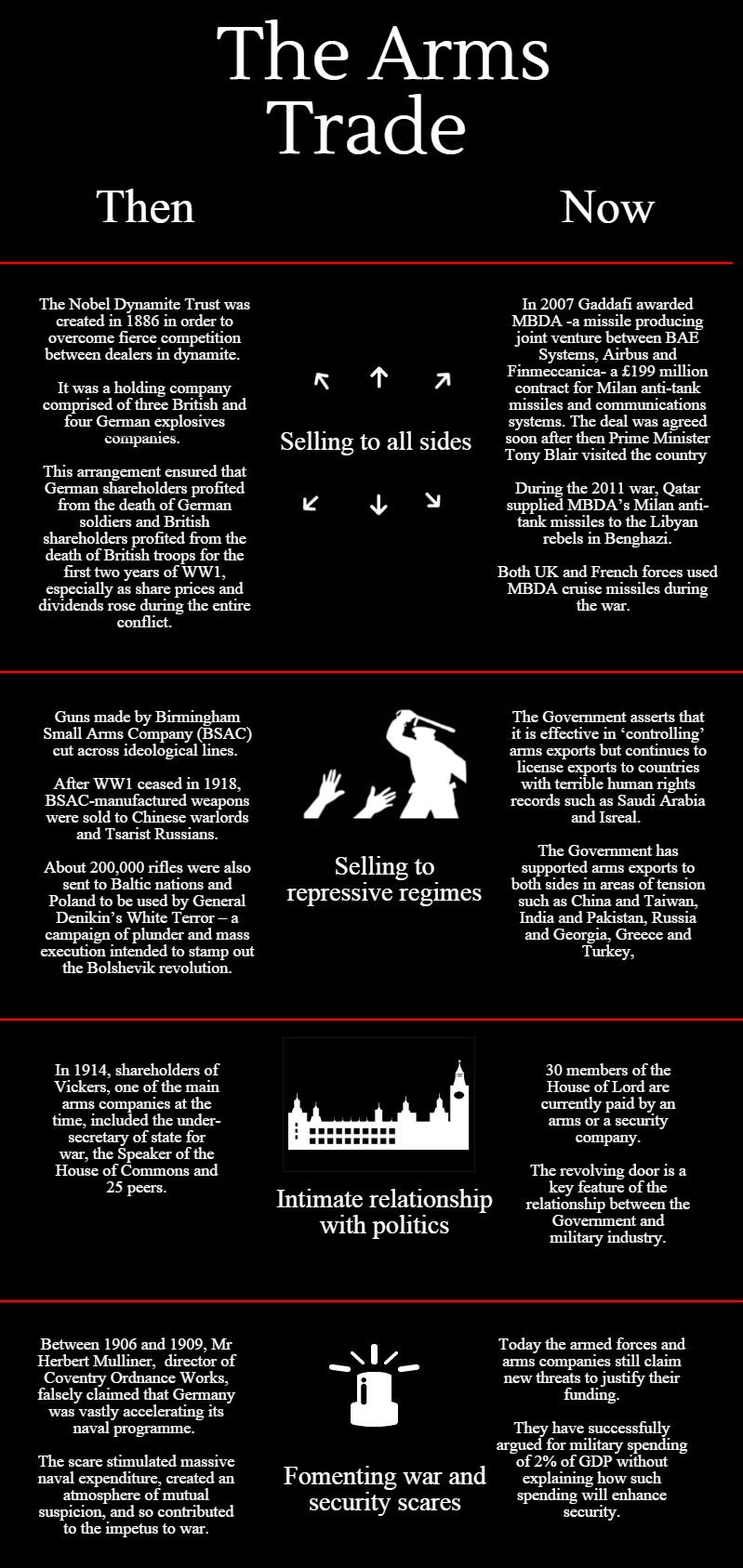 The Arms Trade

Then

Now

The Nobel Dynamite Trust was created in 1886 in order to overcome fierce competition between dealers in dynamite.

It was a holding company comprised of three British and four German explosives companies.

This arrangement ensured that German shareholders profited from the death of German soldiers and British shareholders profited from the death of British troops for the first two years of WW1, especially as share prices and dividends rose during the entire conflict.

Selling to all sides

In 2007 Gaddafi awarded MBDA -a missile producing joint venture between BAE Systems, Airbus and Finmeccanica- a £199 million contract for Milan anti-tank missiles and communications systems. The deal was agreed soon after then Prime Minister Tony Blair visited the country

During the 2011 war, Qatar supplied MBDA's Milan anti-tank missiles to the Libyan rebels in Benghazi.

Both UK and French forces used MBDA cruise missiles during the war.

Guns made by Birmingham Small Arms Company (BSAC) cut across ideological lines.

After WW1 ceased in 1918, BSAC-manufactured weapons were sold to Chinese warlords and Tsarist Russians.

About 200,000 rifles were also sent to Baltic nations and Poland to be used by General Denikin's White Terror – a campaign of plunder and mass execution intended to stamp out the Bolshevik revolution.

Selling to repressive regimes

The Government asserts that it is effective in 'controlling' arms exports but continues to license exports to countries with terrible human rights records such as Saudi Arabia and Isreal.

The Government has supported arms exports to both sides in areas of tension such as China and Taiwan, India and Pakistan, Russia and Georgia, Greece and Turkey,

In 1914, shareholders of Vickers, one of the main arms companies at the time, included the under-secretary of state for war, the Speaker of the House of Commons and 25 peers.

Intimate relationship with politics

30 members of the House of Lord are currently paid by an arms or a security company.

The revolving door is a key feature of the relationship between the Government and military industry.

Between 1906 and 1909, Mr Herbert Mulliner, director of Coventry Ordnance Works, falsely claimed that Germany was vastly accelerating its naval programme.

The scare stimulated massive naval expenditure, created an atmosphere of mutual suspicion, and so contributed to the impetus to war.

Fomenting war and security scares

Today the armed forces and arms companies still claim new threats to justify their funding.

They have successfully argued for military spending of 2% of GDP without explaining how such spending will enhance security.