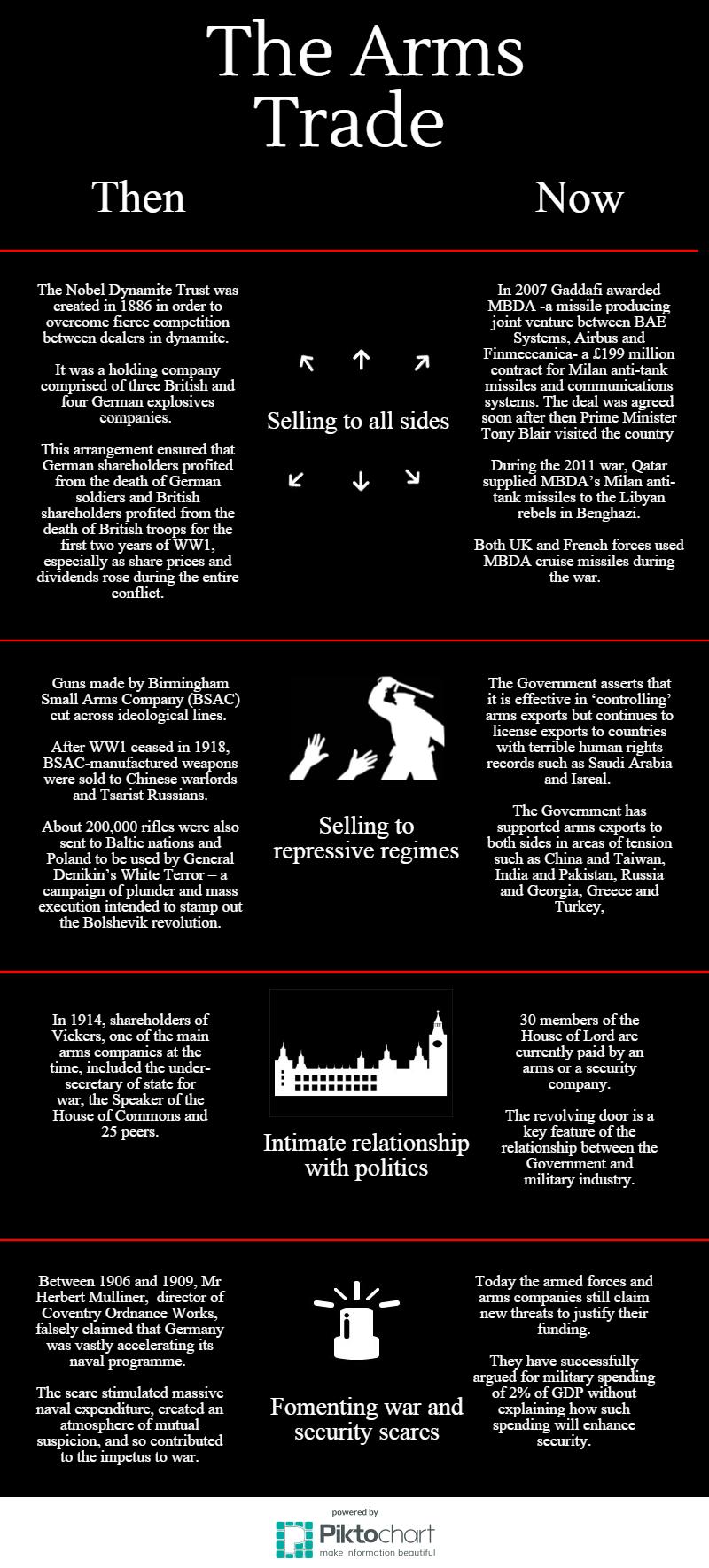 The Arms Trade

Then

Now

The Nobel Dynamite Trust was created in 1886 in order to overcome fierce competition between dealers in dynamite.

It was a holding company comprised of three British and four German explosives companies.

This arrangement ensured that German shareholders profited from the death of German soldiers and British shareholders profited from the death of British troops for the first two years of WW1, especially as share prices and dividends rose during the entire conflict.

Selling to all sides

In 2007 Gaddafi awarded MBDA -a missile producing joint venture between BAE Systems, Airbus and Finmeccanica- a £199 million contract for Milan anti-tank missiles and communications systems. The deal was agreed soon after then Prime Minister Tony Blair visited the country

During the 2011 war, Qatar supplied MBDA's Milan anti-tank missiles to the Libyan rebels in Benghazi.

Both UK and French forces used MBDA cruise missiles during the war.

Guns made by Birmingham Small Arms Company (BSAC) cut across ideological lines.

After WW1 ceased in 1918, BSAC-manufactured weapons were sold to Chinese warlords and Tsarist Russians.

About 200,000 rifles were also sent to Baltic nations and Poland to be used by General Denikin's White Terror – a campaign of plunder and mass execution intended to stamp out the Bolshevik revolution.

Selling to repressive regimes

The Government asserts that it is effective in 'controlling' arms exports but continues to license exports to countries with terrible human rights records such as Saudi Arabia and Isreal.

The Government has supported arms exports to both sides in areas of tension such as China and Taiwan, India and Pakistan, Russia and Georgia, Greece and Turkey,

In 1914, shareholders of Vickers, one of the main arms companies at the time, included the under-secretary of state for war, the Speaker of the House of Commons and 25 peers.

Intimate relationship with politics

30 members of the House of Lord are currently paid by an arms or a security company.

The revolving door is a key feature of the relationship between the Government and military industry.

Between 1906 and 1909, Mr Herbert Mulliner, director of Coventry Ordnance Works, falsely claimed that Germany was vastly accelerating its naval programme.

The scare stimulated massive naval expenditure, created an atmosphere of mutual suspicion, and so contributed to the impetus to war.

Fomenting war and security scares

Today the armed forces and arms companies still claim new threats to justify their funding.

They have successfully argued for military spending of 2% of GDP without explaining how such spending will enhance security.

powered by
Piktochart
make information beautiful